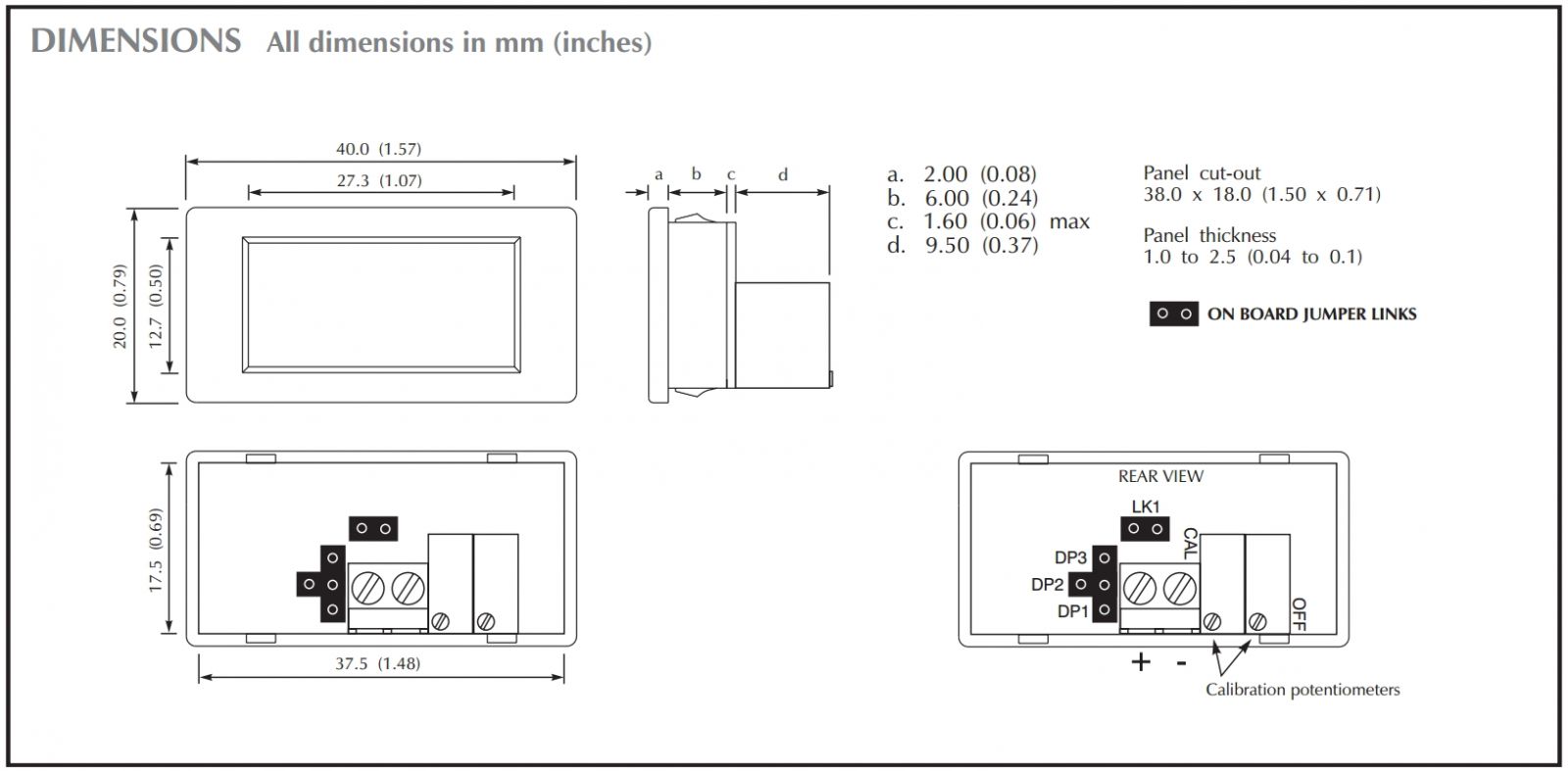 DIMENSIONS All dimensions in mm (inches)

40.0 (1.57)
27.3 (1.07)
20.0 (0.79)
12.7 (0.50)

a b c d

a. 2.00 (0.08)
b. 6.00 (0.24)
c. 1.60 (0.06) max
d. 9.50 (0.37)

Panel cut-out
38.0 x 18.0 (1.50 x 0.71)

Panel thickness
1.0 to 2.5 (0.04 to 0.1)

ON BOARD JUMPER LINKS

17.5 (0.69)
37.5 (1.48)

REAR VIEW
LK1
CAL
DP3
DP2
DP1
OFF
+ -
Calibration potentiometers